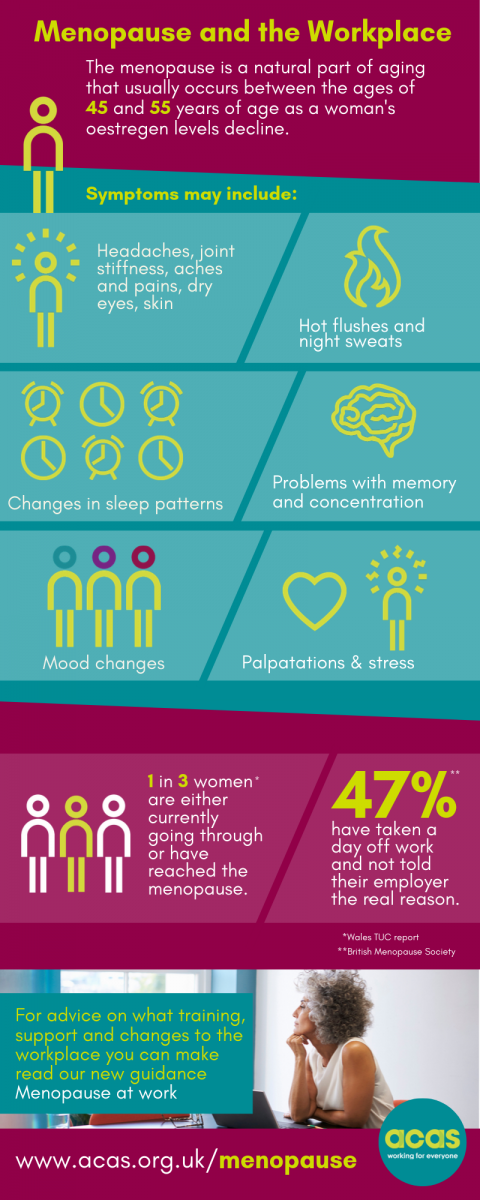 Menopause and the Workplace

The menopause is a natural part of aging that usually occurs between the ages of 45 and 55 years of age as a woman's oestregen levels decline.

Symptoms may include:

Headaches, joint stiffness, aches and pains, dry eyes, skin

Hot flushes and night sweats

Changes in sleep patterns

Problems with memory and concentration

Mood changes

Palpatations & stress

1 in 3 women* are either currently going through or have reached the menopause.

47%** have taken a day off work and not told their employer the real reason.

*Wales TUC report
**British Menopause Society

For advice on what training, support and changes to the workplace you can make read our new guidance Menopause at work

www.acas.org.uk/menopause

acas
working for everyone